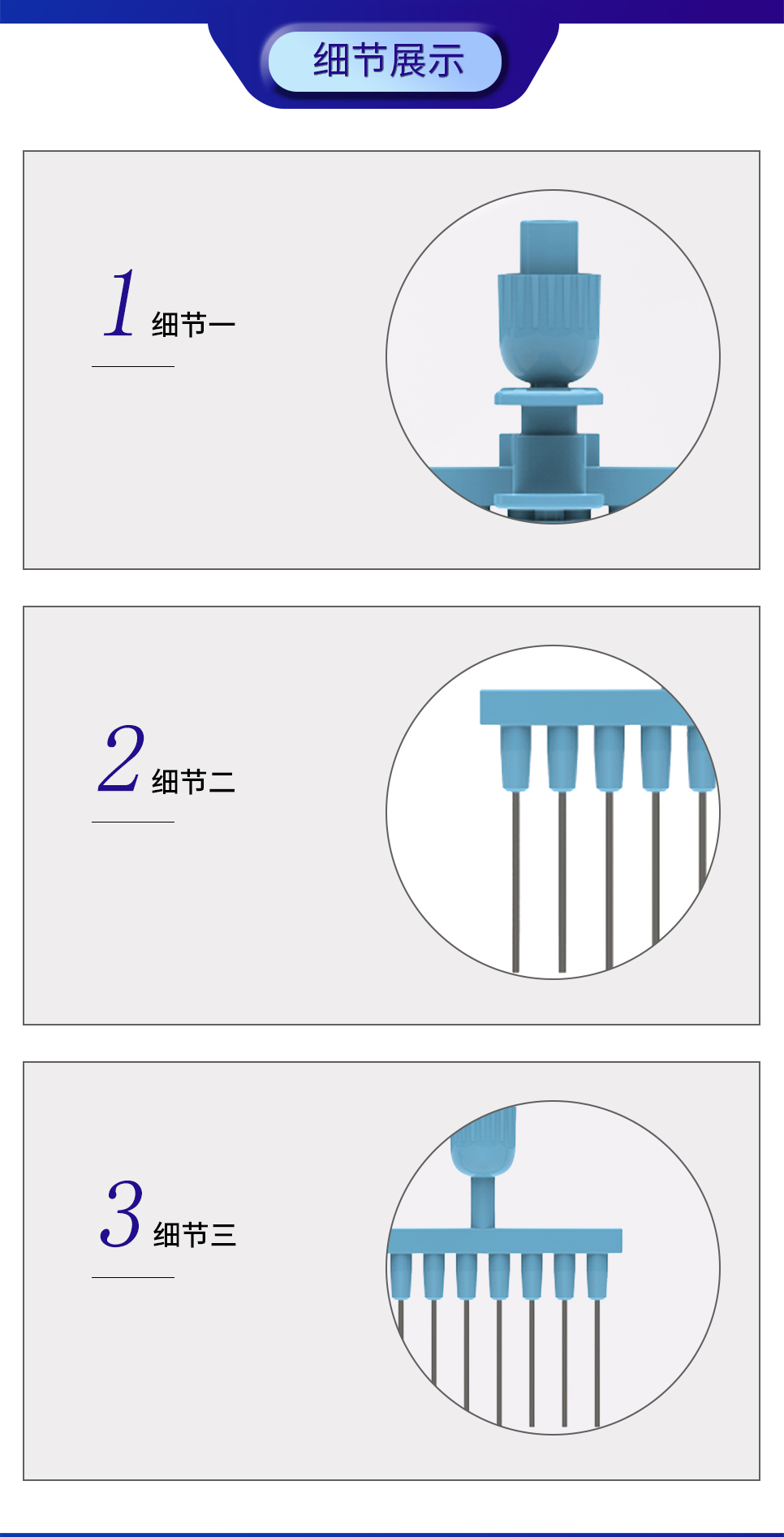 细节展示

1 细节一

2 细节二

3 细节三