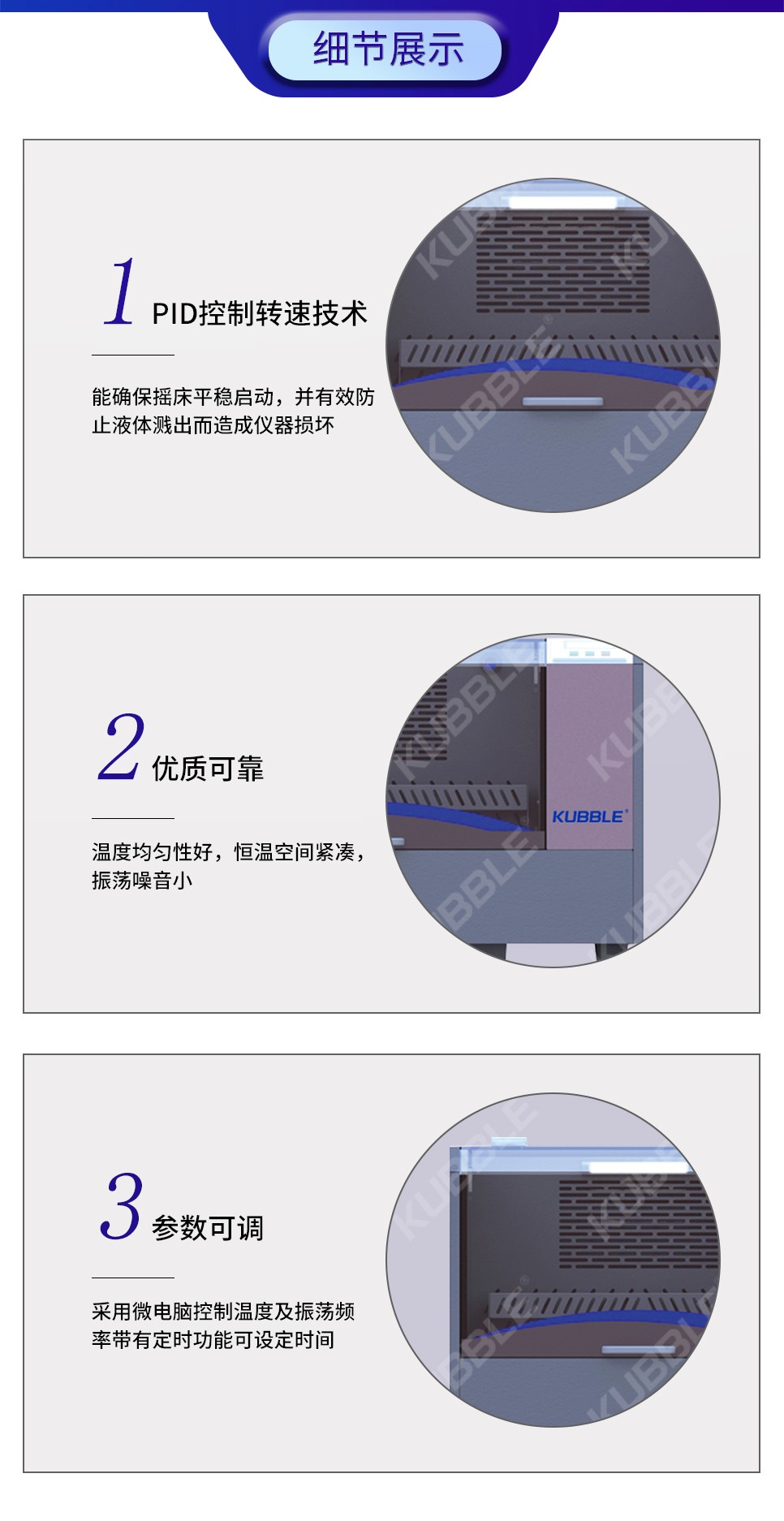 细节展示

1 PID控制转速技术

能确保摇床平稳启动，并有效防止液体溅出而造成仪器损坏

KUBBLE

2 优质可靠

温度均匀性好，恒温空间紧凑，振荡噪音小

KUBBLE

3 参数可调

采用微电脑控制温度及振荡频率带有定时功能可设定时间

KUBBLE