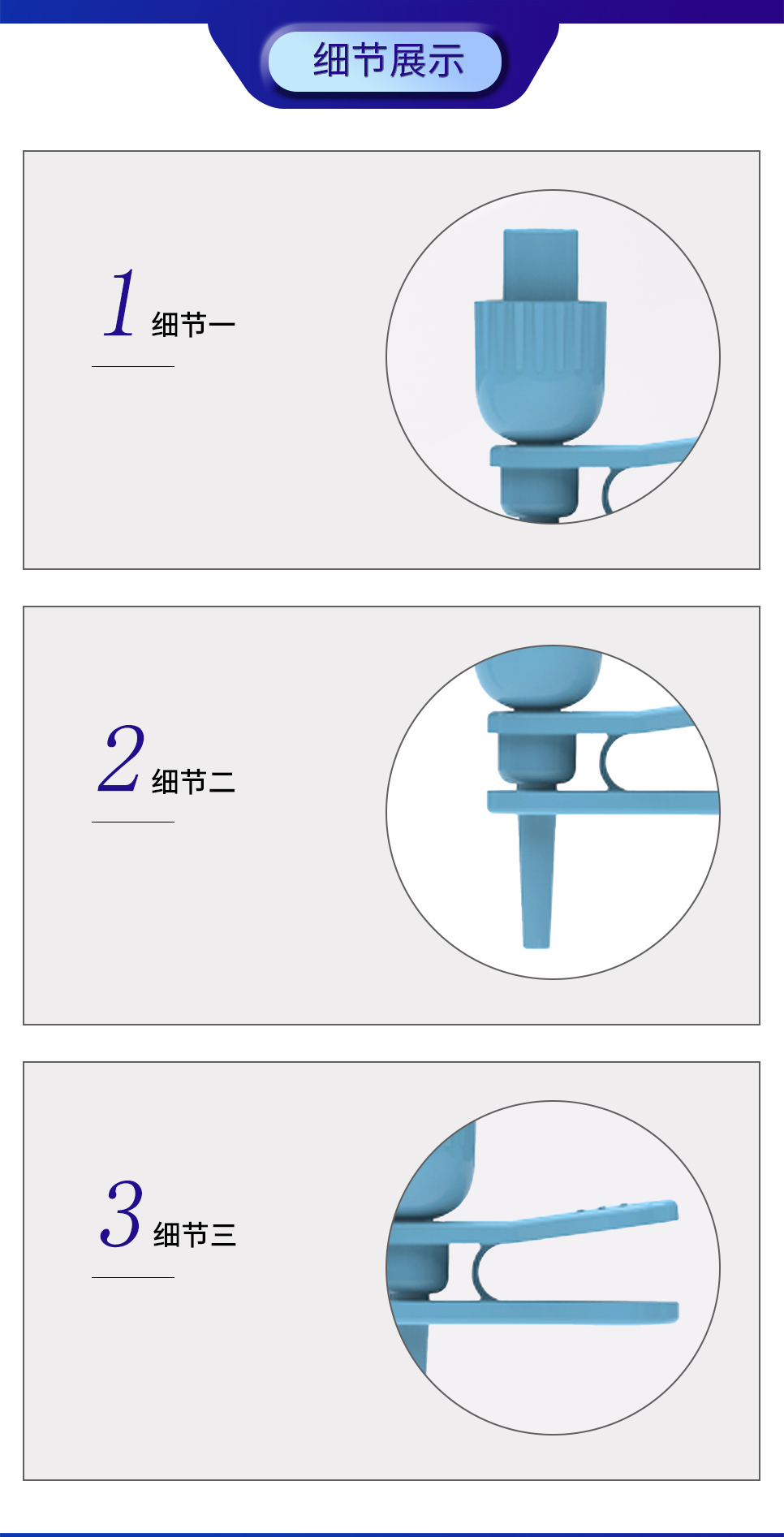 细节展示

1 细节一

2 细节二

3 细节三