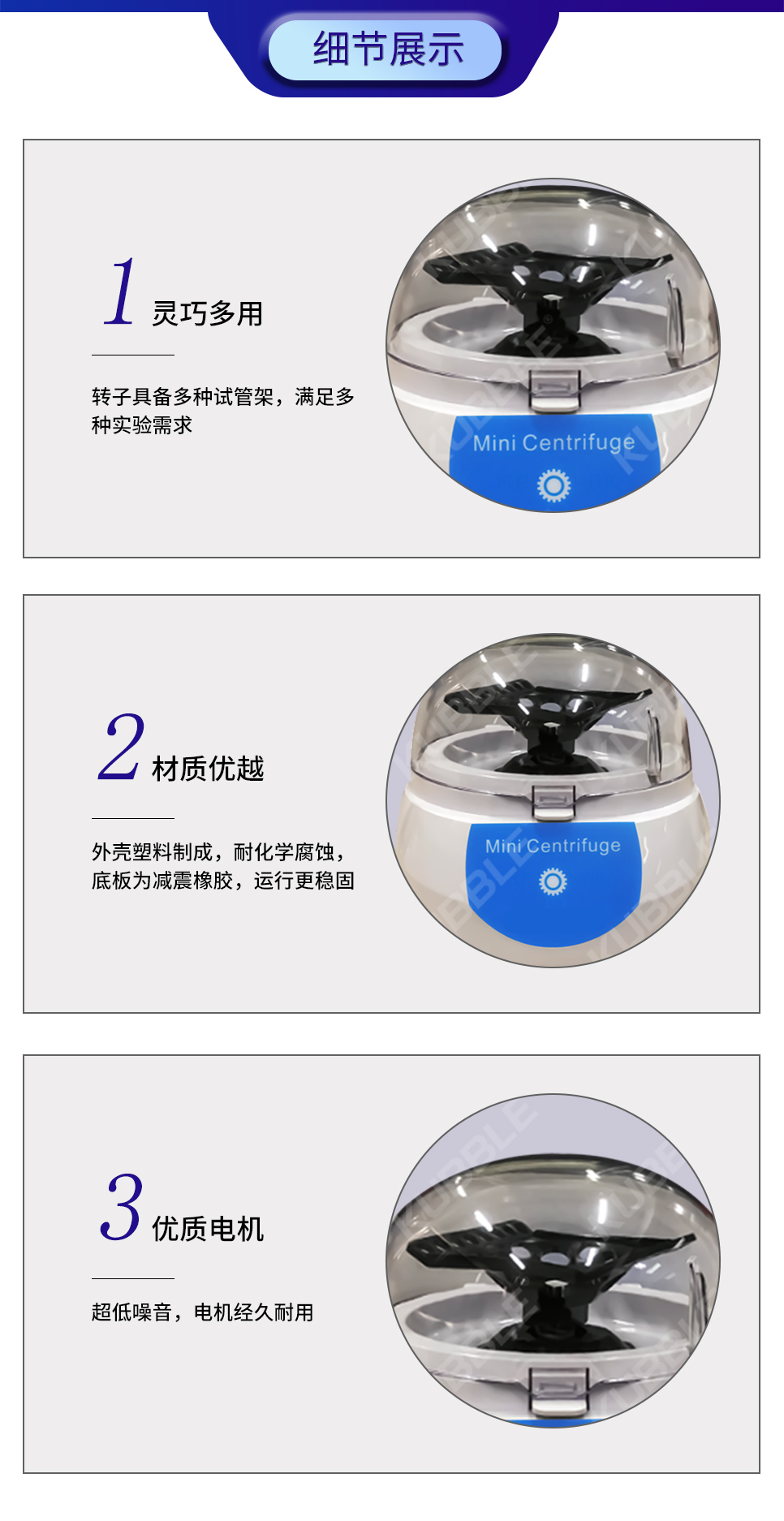 细节展示

1 灵巧多用

转子具备多种试管架，满足多种实验需求

Mini Centrifuge

2 材质优越

外壳塑料制成，耐化学腐蚀，底板为减震橡胶，运行更稳固

Mini Centrifuge

3 优质电机

超低噪音，电机经久耐用