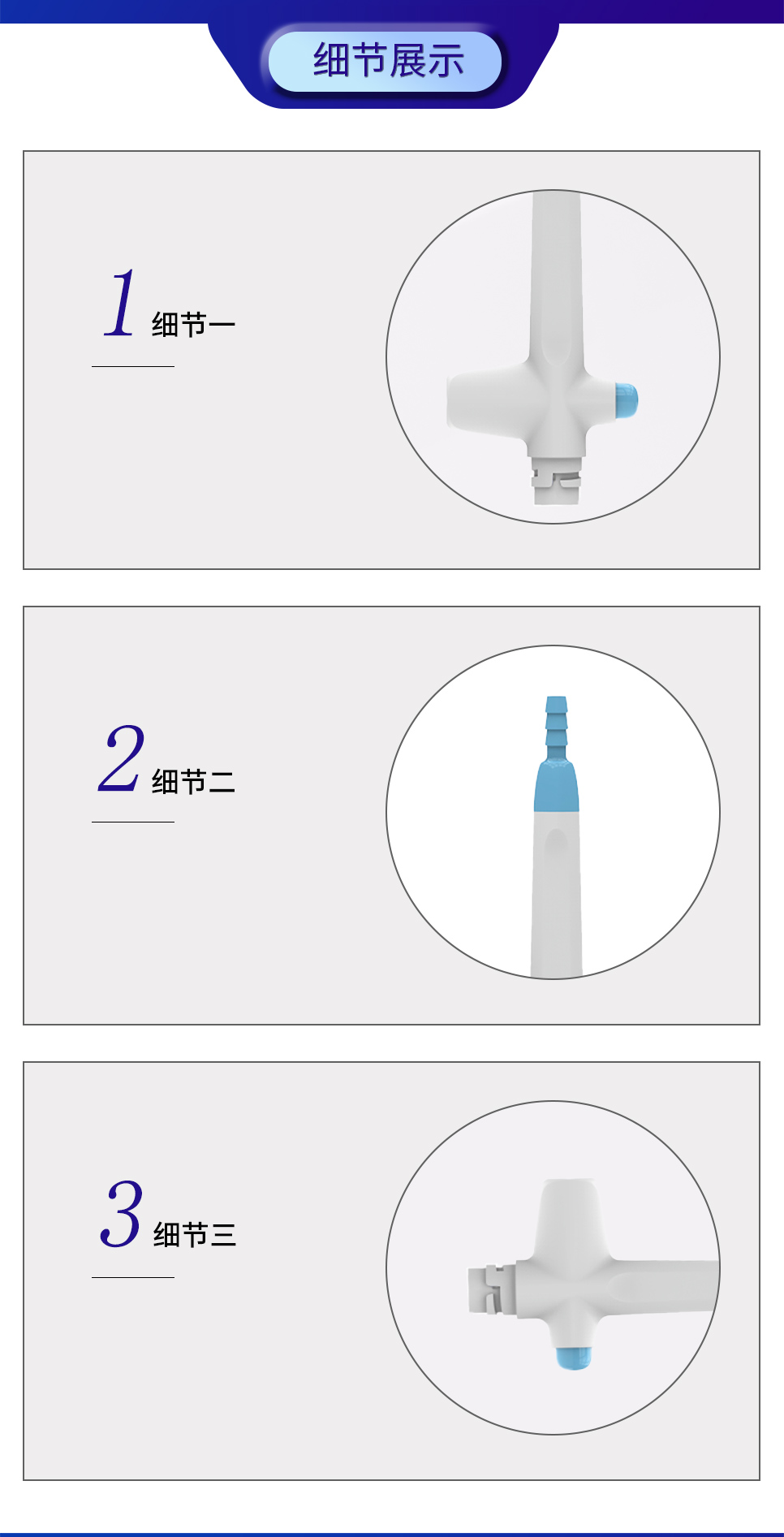 细节展示

1 细节一

2 细节二

3 细节三